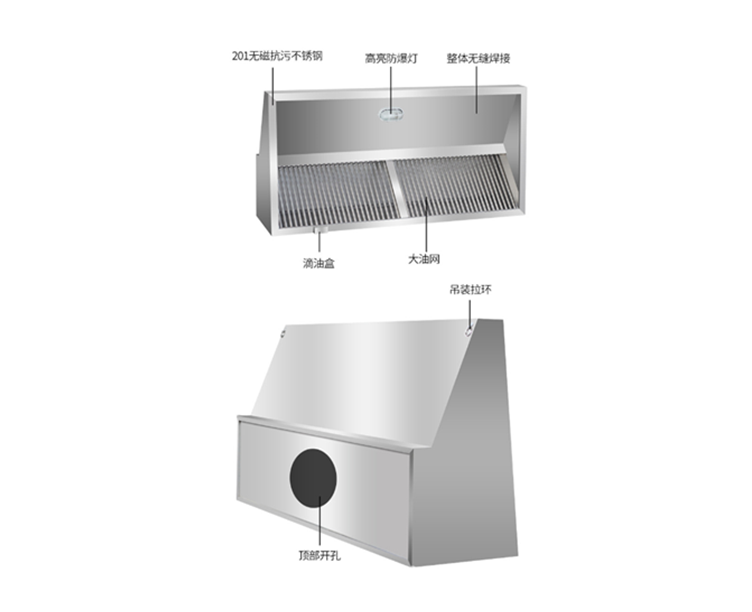 201无磁抗污不锈钢
高亮防爆灯
整体无缝焊接
滴油盒
大油网
吊装拉环
顶部开孔